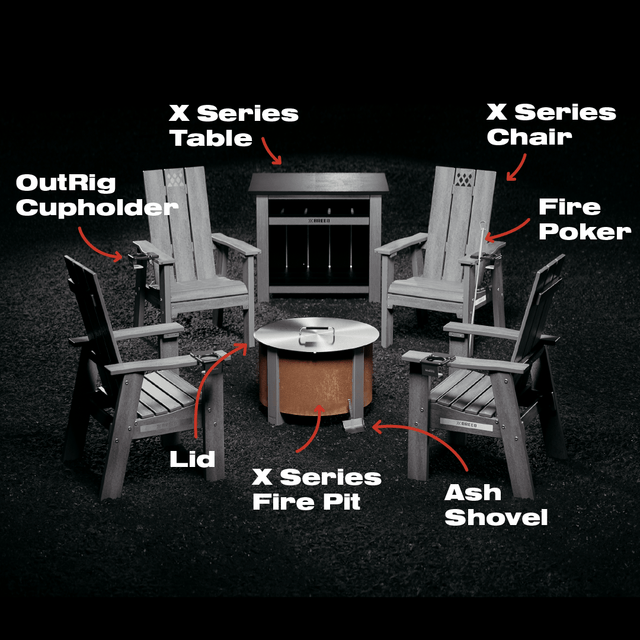 X Series Table

X Series Chair

OutRig Cupholder

Fire Poker

Lid

X Series Fire Pit

Ash Shovel