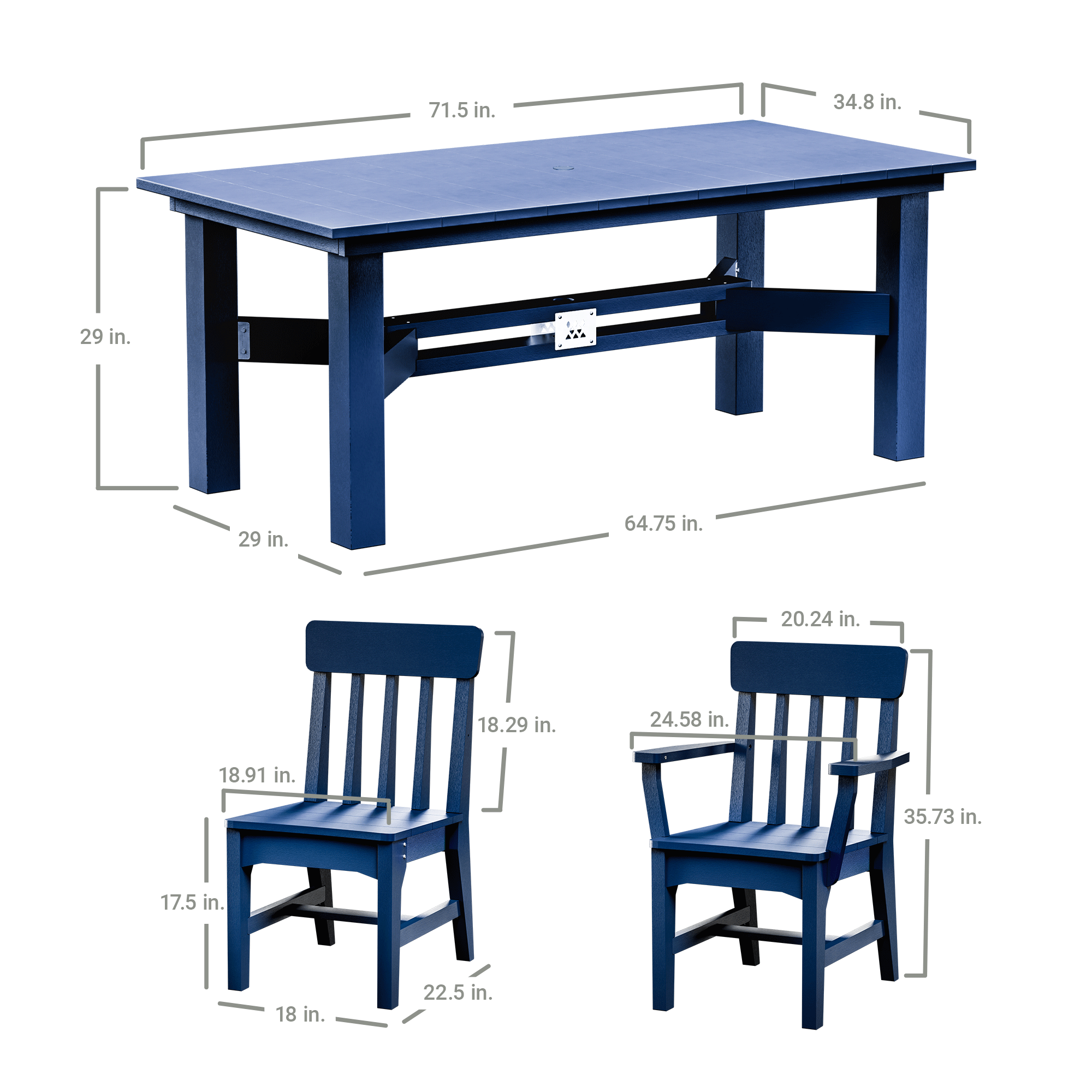 71.5 in.

34.8 in.

29 in.

29 in.

64.75 in.

18.29 in.

18.91 in.

17.5 in.

18 in.

22.5 in.

20.24 in.

24.58 in.

35.73 in.